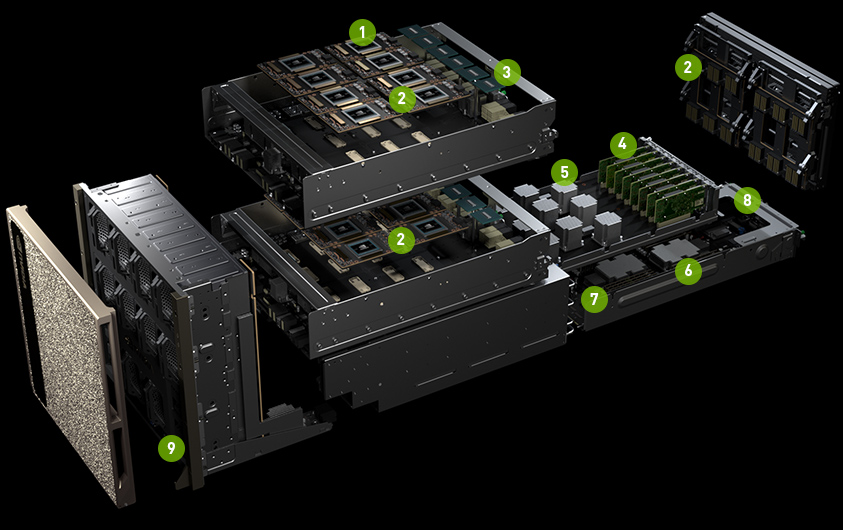 1
2
3
2
4
5
8
2
6
7
9