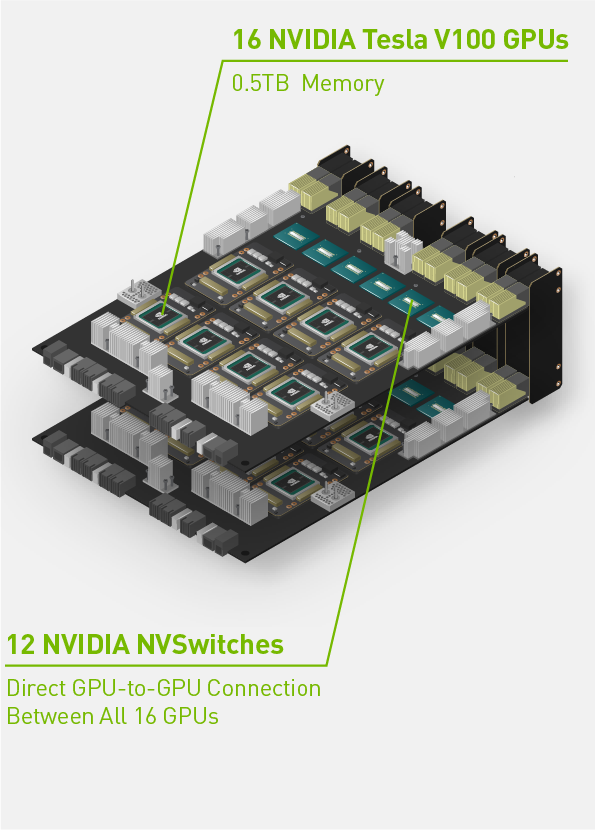 16 NVIDIA Tesla V100 GPUs

0.5TB Memory

12 NVIDIA NVSwitches

Direct GPU-to-GPU Connection Between All 16 GPUs