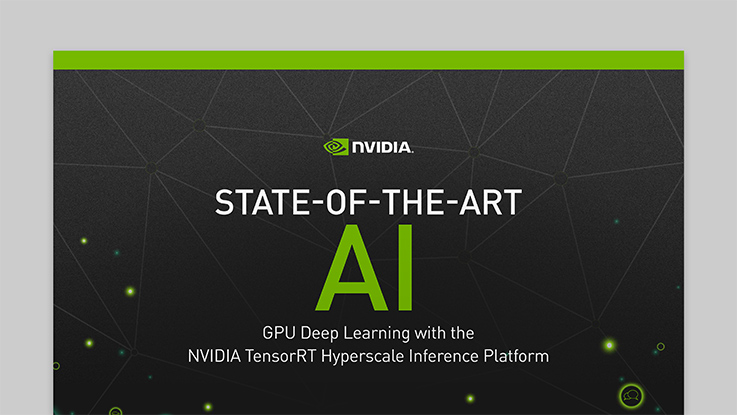 NVIDIA.

STATE-OF-THE-ART

AI

GPU Deep Learning with the NVIDIA TensorRT Hyperscale Inference Platform