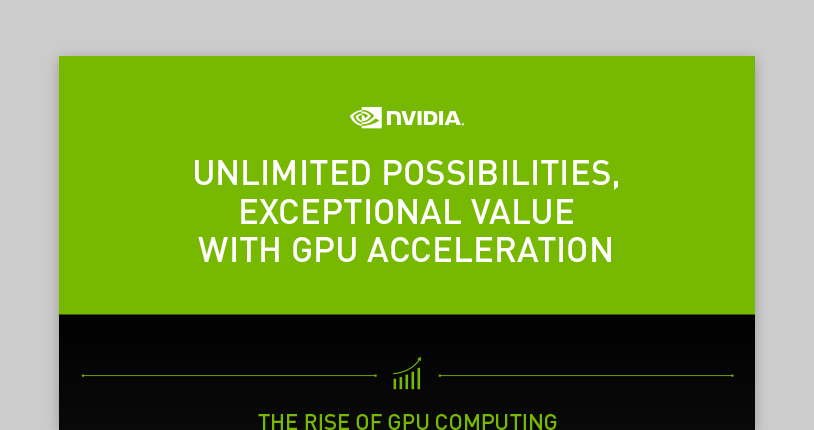 NVIDIA.

UNLIMITED POSSIBILITIES, EXCEPTIONAL VALUE WITH GPU ACCELERATION

THE RISE OF GPU COMPUTING