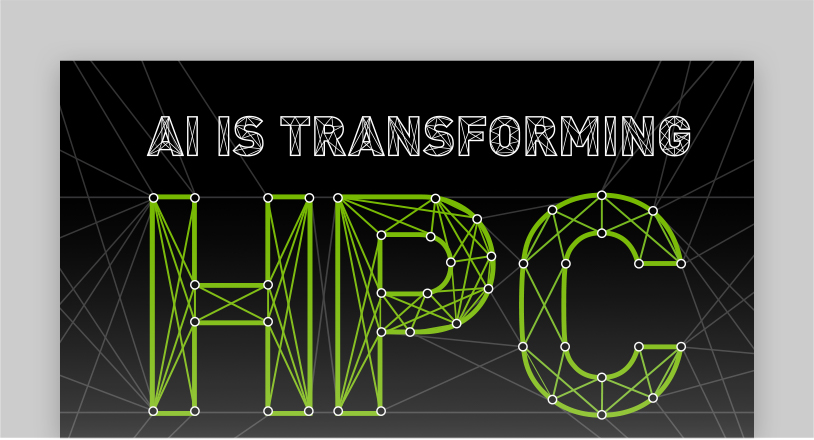 AI IS TRANSFORMING

HPC