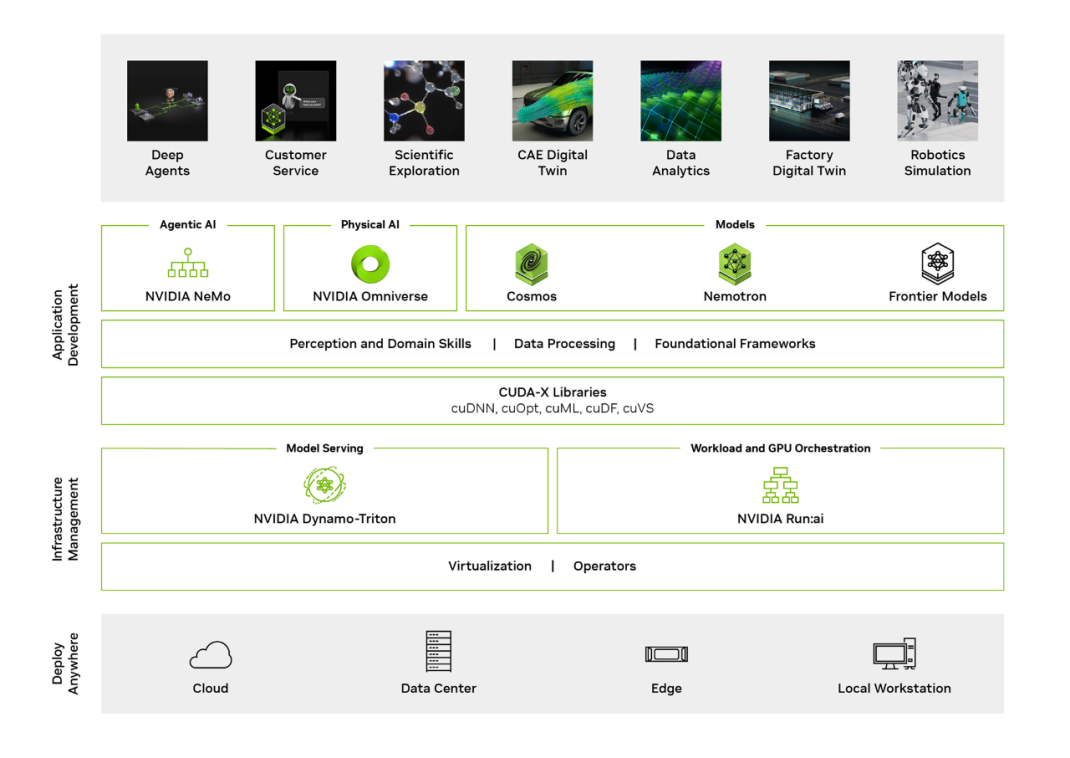 Deep Agents

Customer Service

Scientific Exploration

CAE Digital Twin

Data Analytics

Factory Digital Twin

Robotics Simulation

Application Development

Agentic AI

NVIDIA NeMo

Physical AI

NVIDIA Omniverse

Models

Cosmos

Nemotron

Frontier Models

Perception and Domain Skills | Data Processing | Foundational Frameworks

CUDA-X Libraries
cuDNN, cuOpt, cuML, cuDF, cuVS

Infrastructure Management

Model Serving

NVIDIA Dynamo-Triton

Workload and GPU Orchestration

NVIDIA Run:ai

Virtualization | Operators

Deploy Anywhere

Cloud

Data Center

Edge

Local Workstation